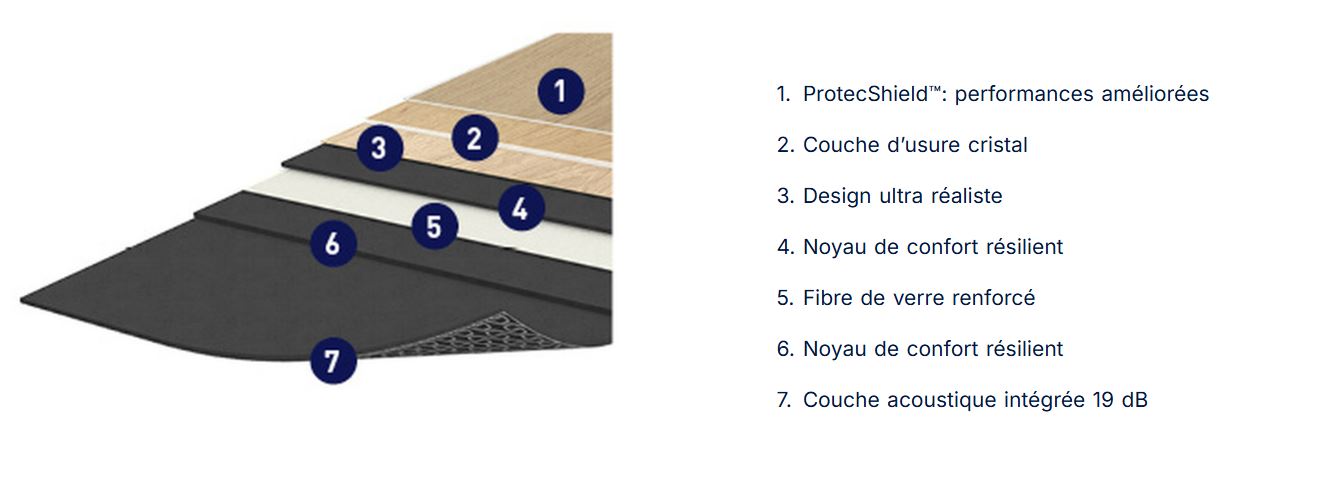 1
2
3
4
5
6
7

1. ProtecShield™: performances améliorées

2. Couche d'usure cristal

3. Design ultra réaliste

4. Noyau de confort résilient

5. Fibre de verre renforcé

6. Noyau de confort résilient

7. Couche acoustique intégrée 19 dB